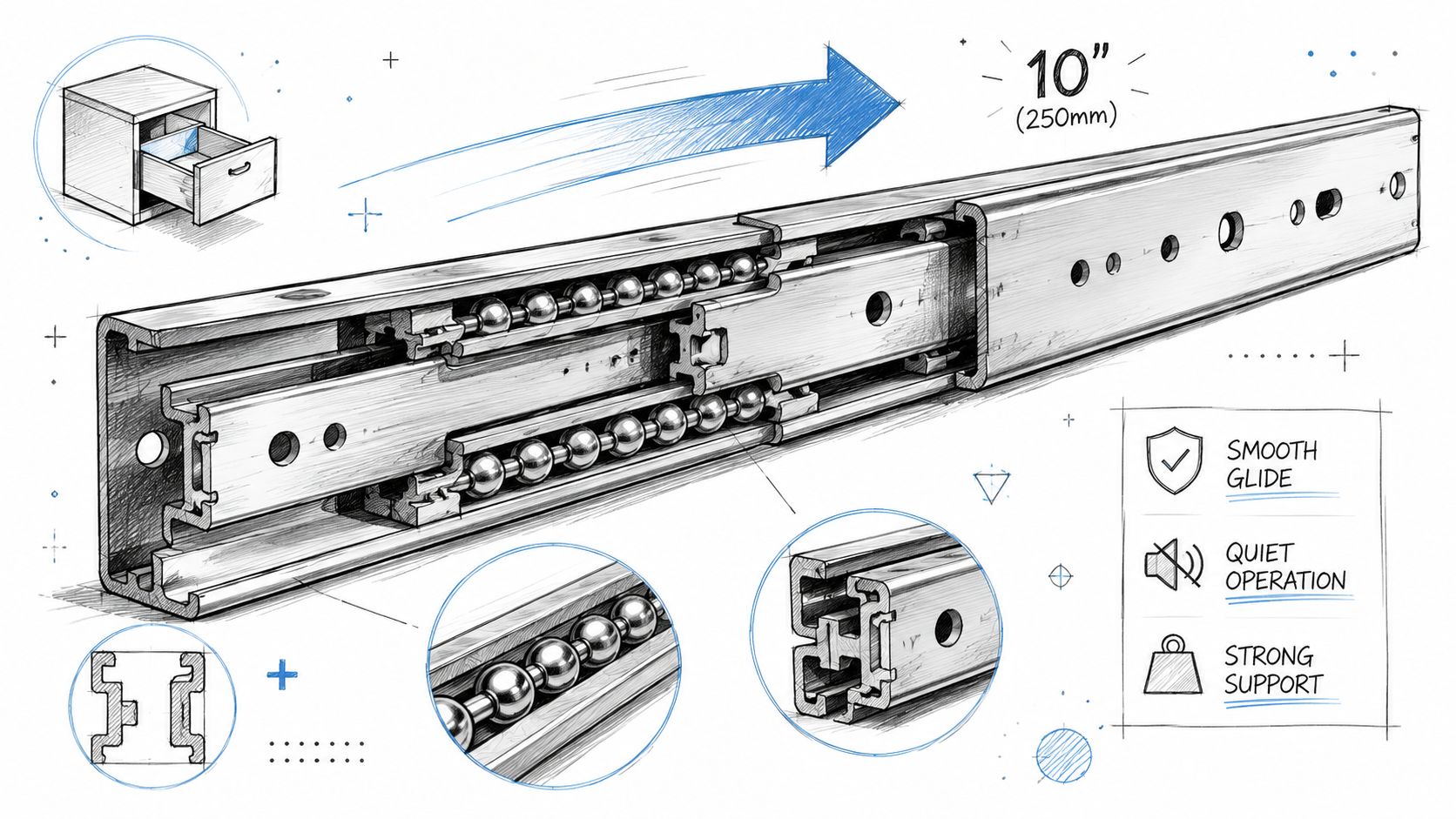 10"
(250mm)

SMOOTH GLIDE

QUIET OPERATION

STRONG SUPPORT